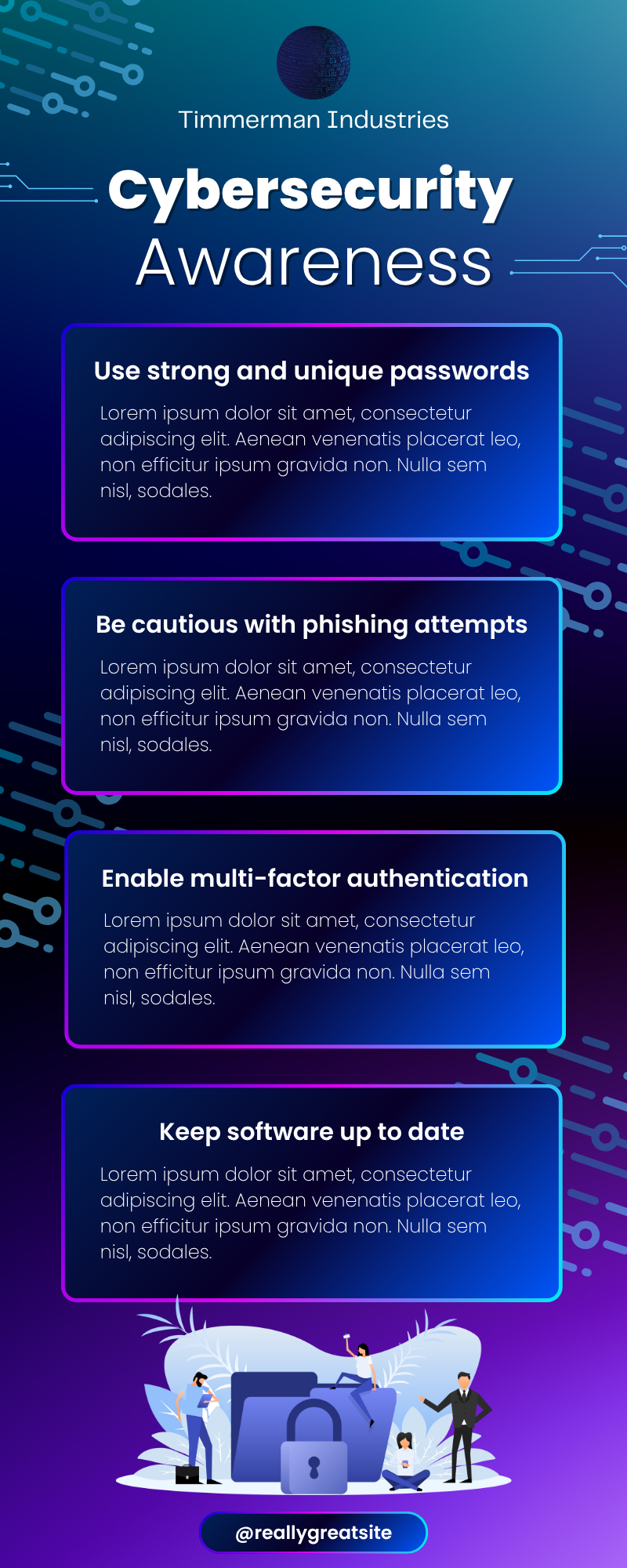 Timmerman Industries

Cybersecurity Awareness

Use strong and unique passwords

Lorem ipsum dolor sit amet, consectetur adipiscing elit. Aenean venenatis placerat leo, non efficitur ipsum gravida non. Nulla sem nisl, sodales.

Be cautious with phishing attempts

Lorem ipsum dolor sit amet, consectetur adipiscing elit. Aenean venenatis placerat leo, non efficitur ipsum gravida non. Nulla sem nisl, sodales.

Enable multi-factor authentication

Lorem ipsum dolor sit amet, consectetur adipiscing elit. Aenean venenatis placerat leo, non efficitur ipsum gravida non. Nulla sem nisl, sodales.

Keep software up to date

Lorem ipsum dolor sit amet, consectetur adipiscing elit. Aenean venenatis placerat leo, non efficitur ipsum gravida non. Nulla sem nisl, sodales.

@reallygreatsite